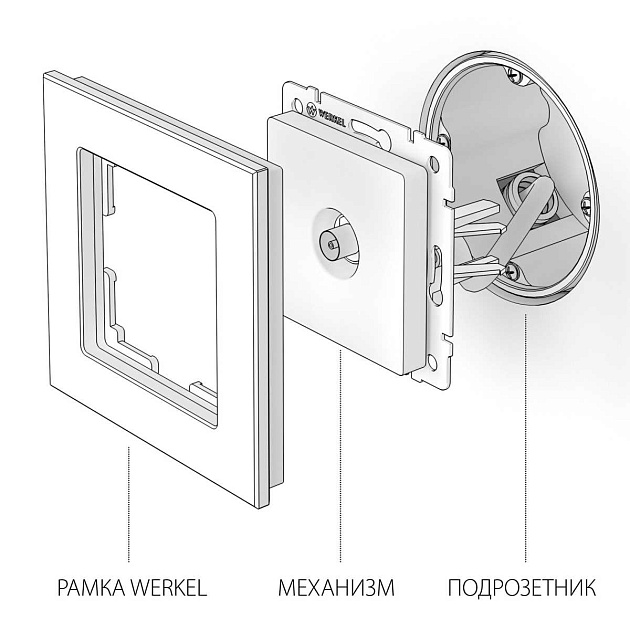 WERKEL

РАМКА WERKEL

МЕХАНИЗМ

ПОДРОЗЕТНИК