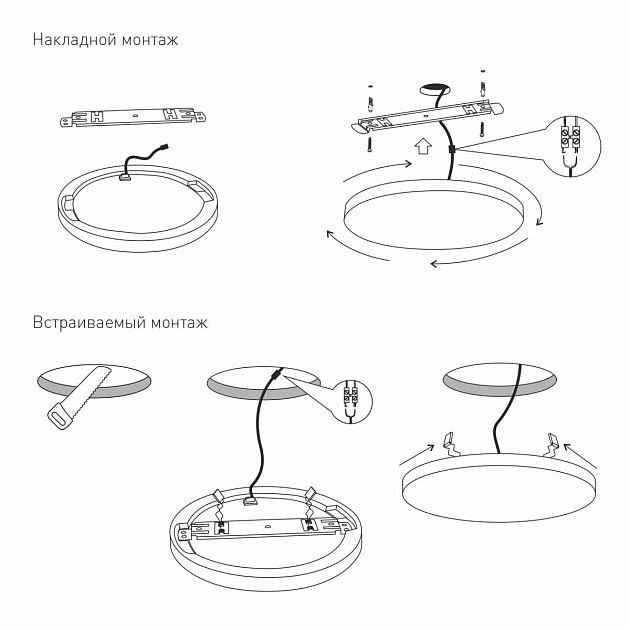 Накладной монтаж

Встраиваемый монтаж